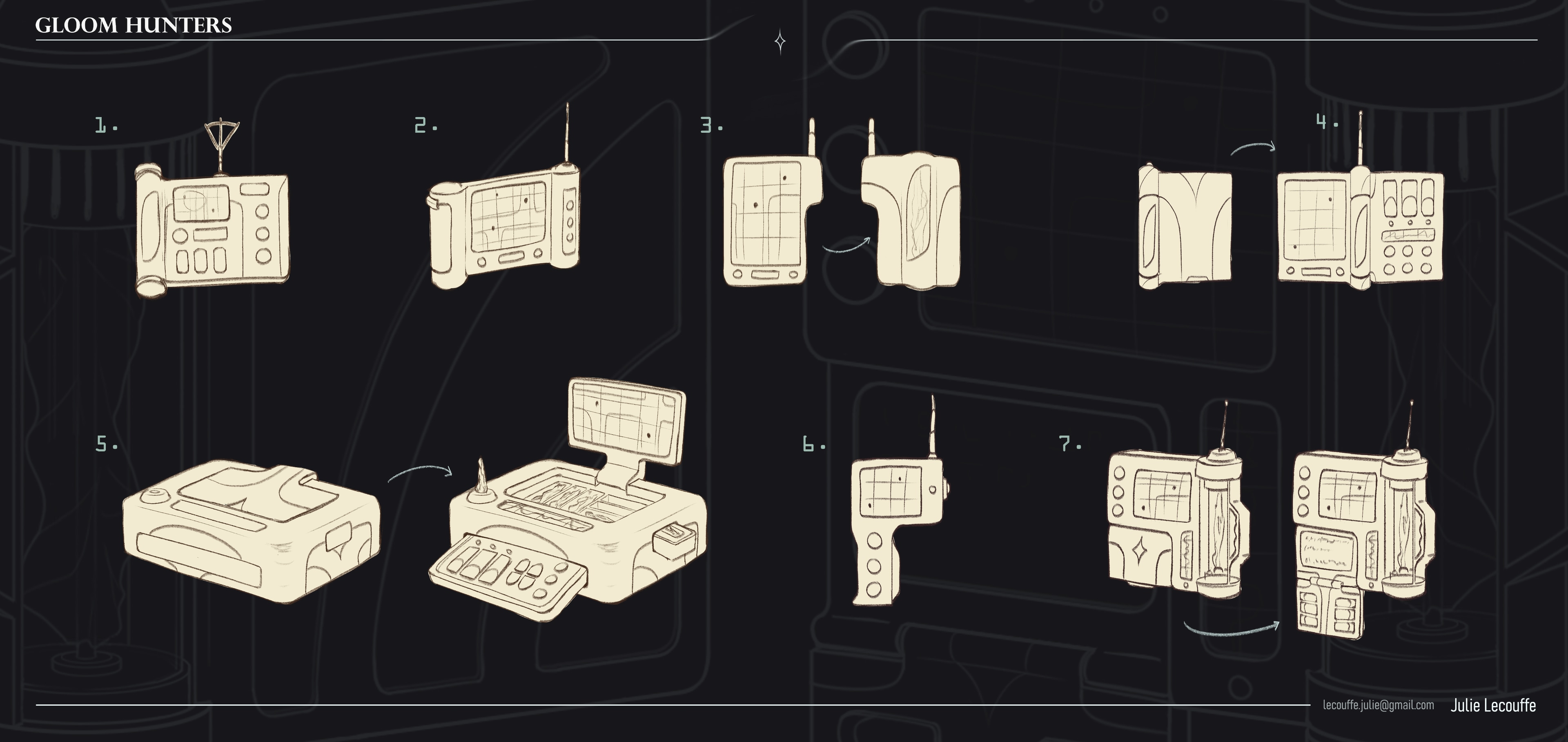 GLOOM HUNTERS

1.

2.

3.

4.

5.

6.

7.

lecouffe.julie@gmail.com Julie Lecouffe