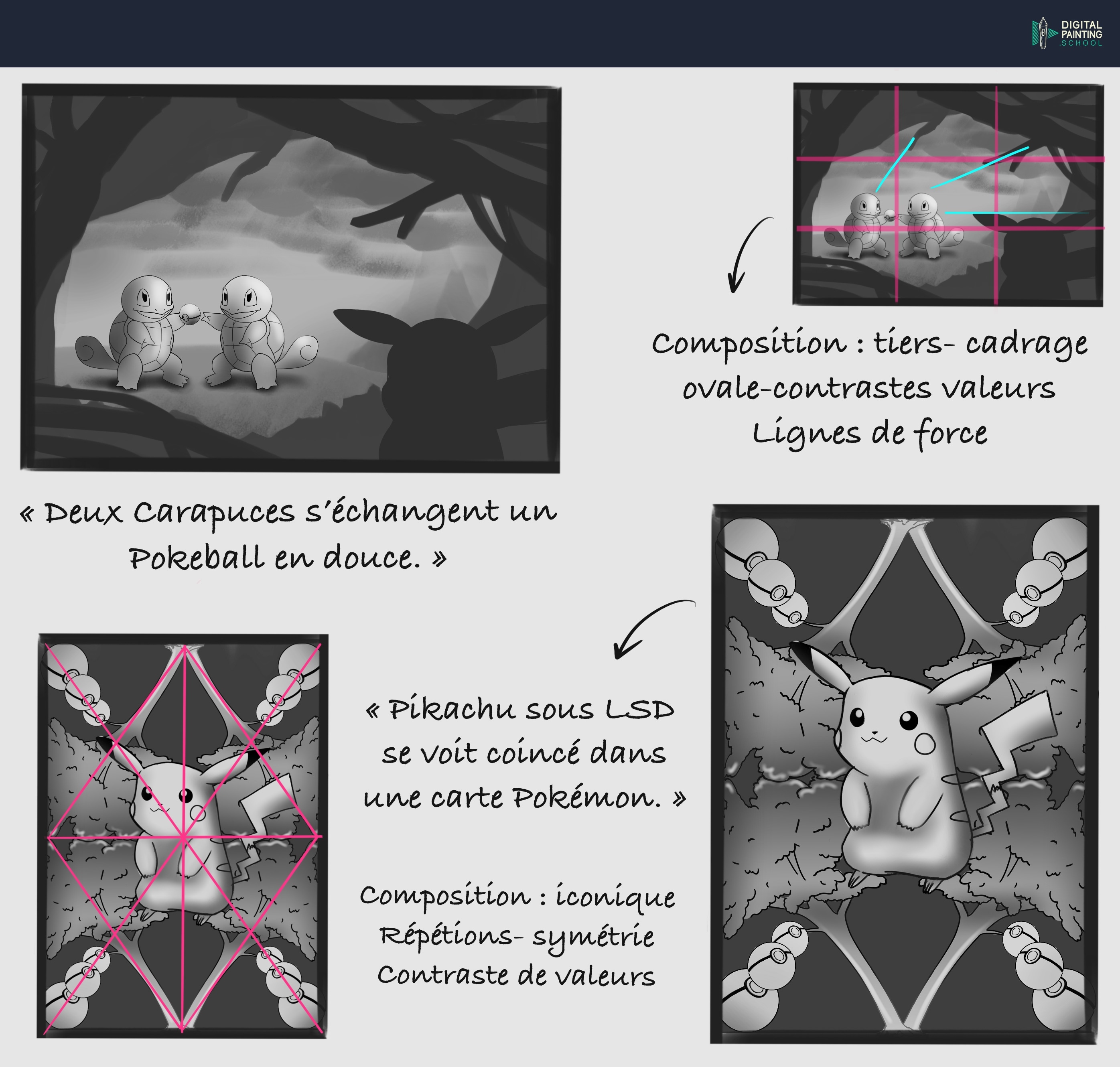 DIGITAL PAINTING .SCHOOL

Composition : tiers- cadrage ovale-contrastes valeurs Lignes de force

« Deux Carapuces s'échangent un Pokeball en douce. »

« Pikachu sous LSD se voit coincé dans une carte Pokémon. »

Composition : iconique Répétions- symétrie Contraste de valeurs