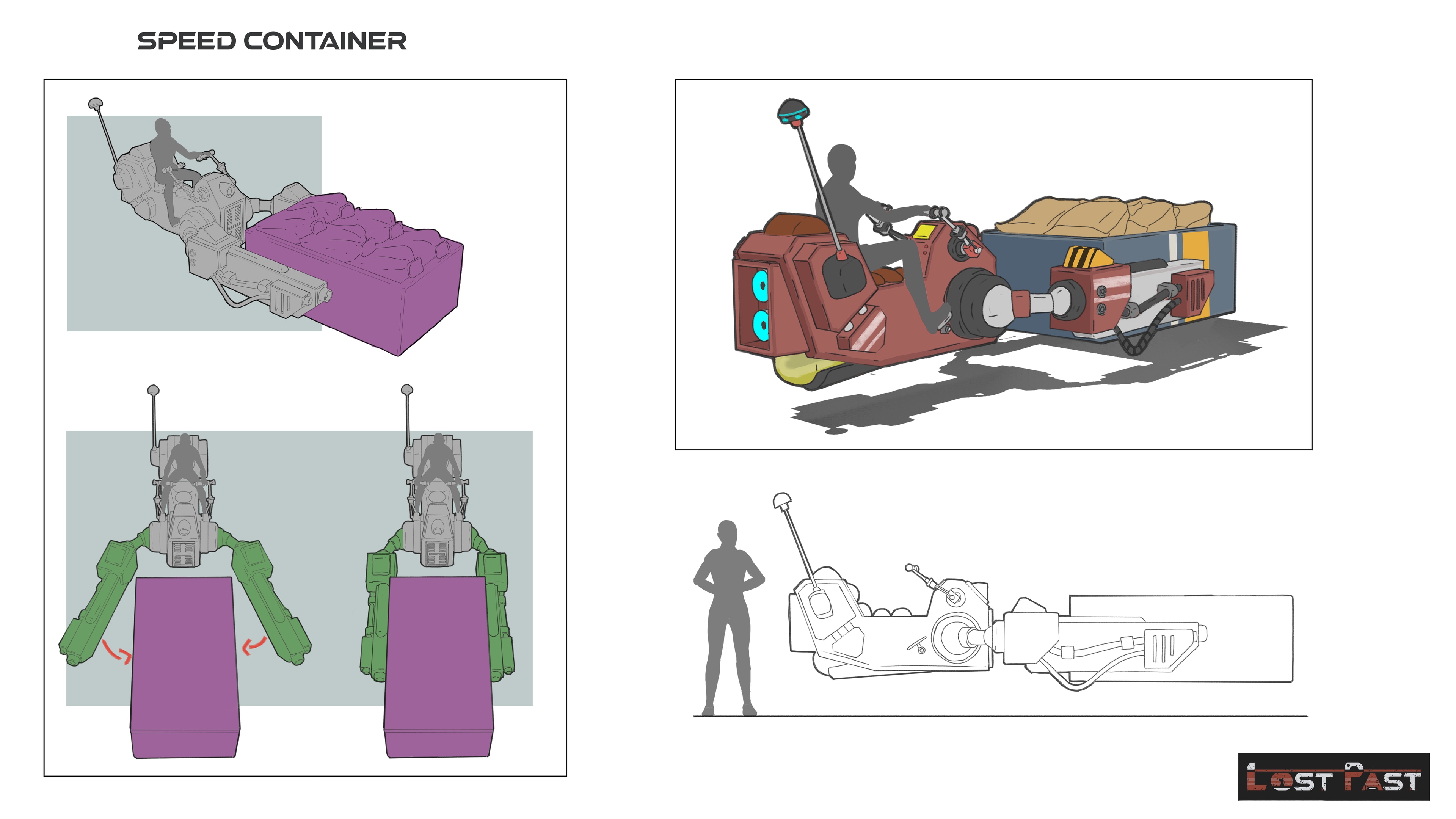 SPEED CONTAINER

LOST PAST