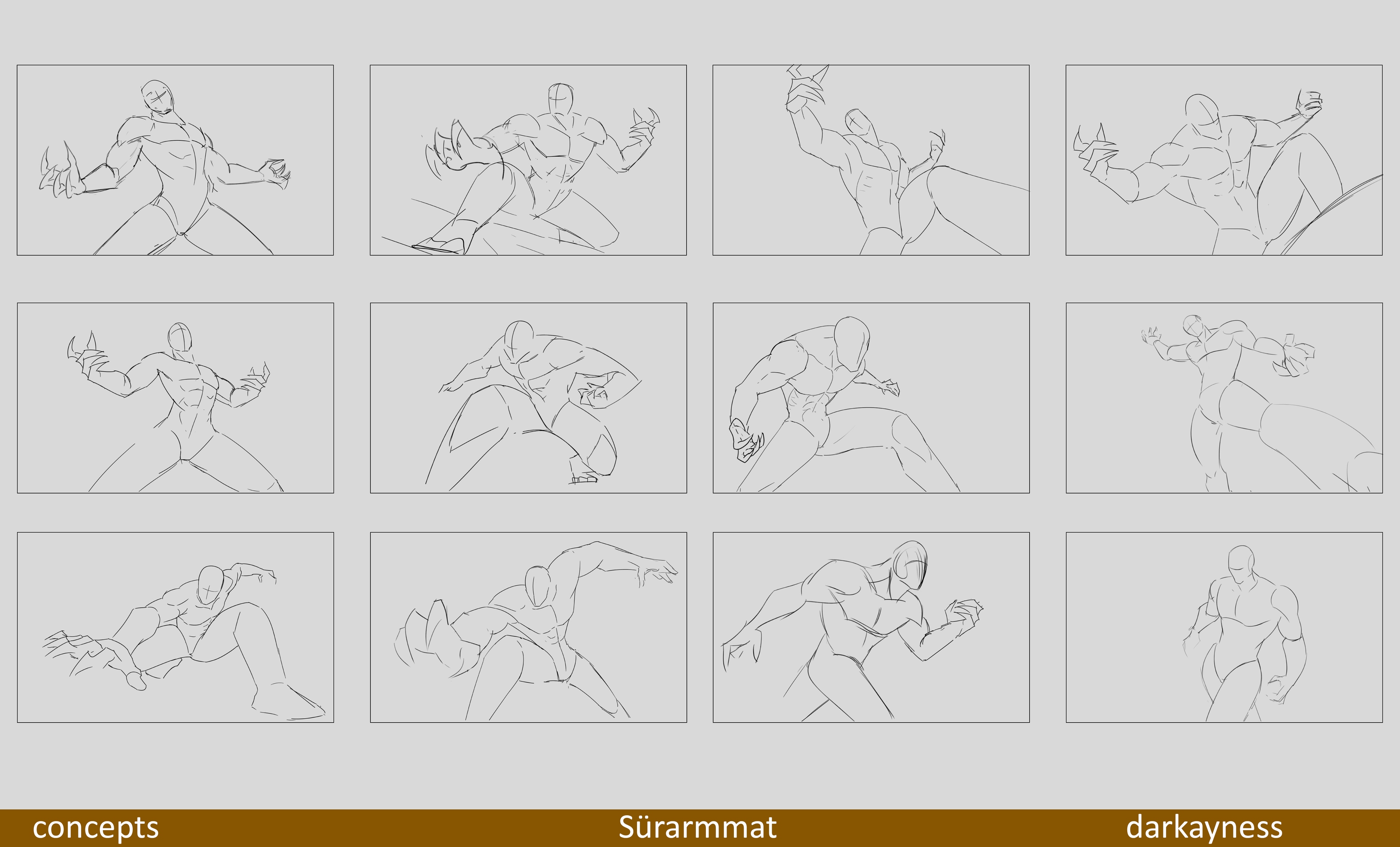 concepts Sürarmmat darkayness