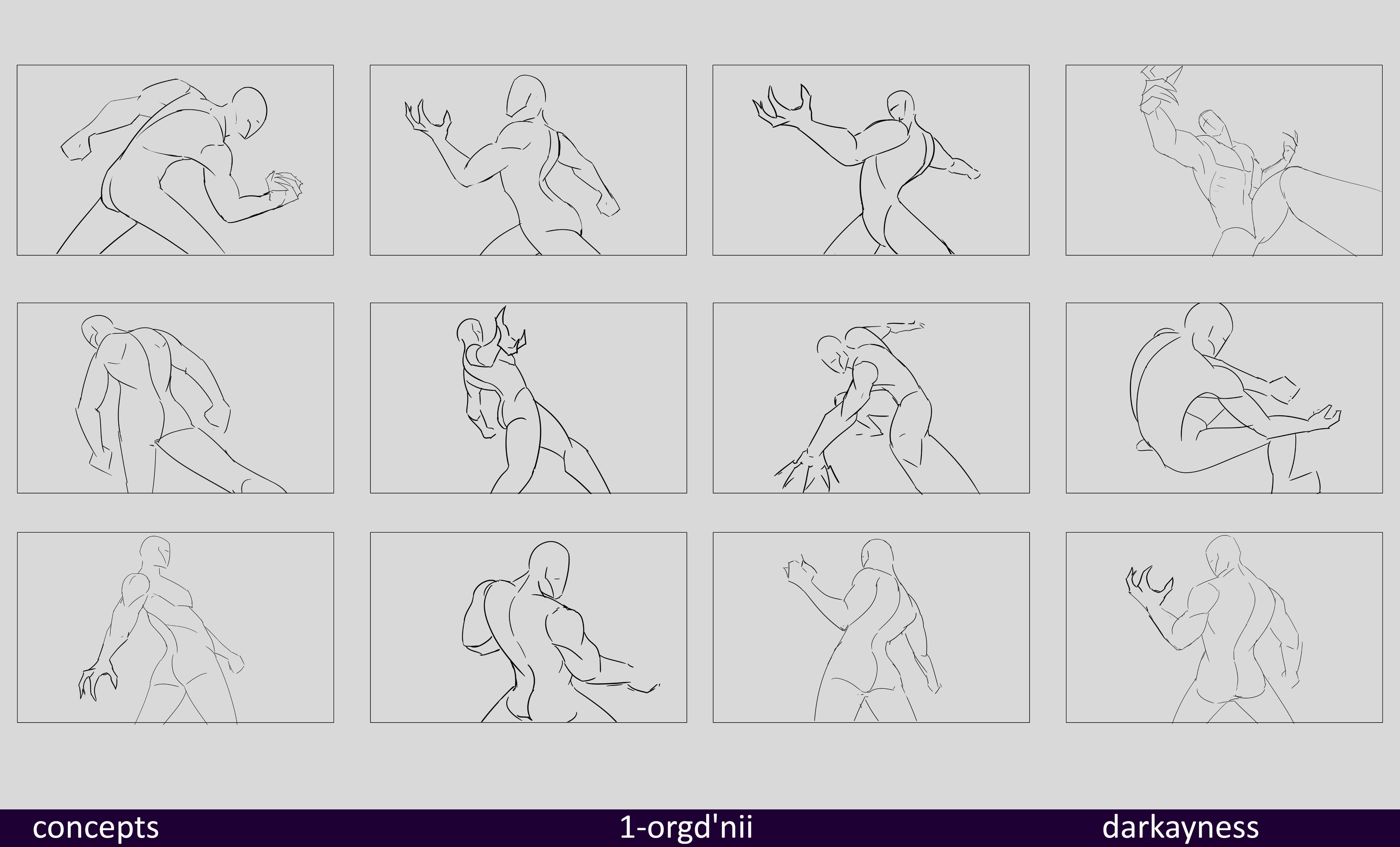 concepts

1-orgd'nii

darkayness