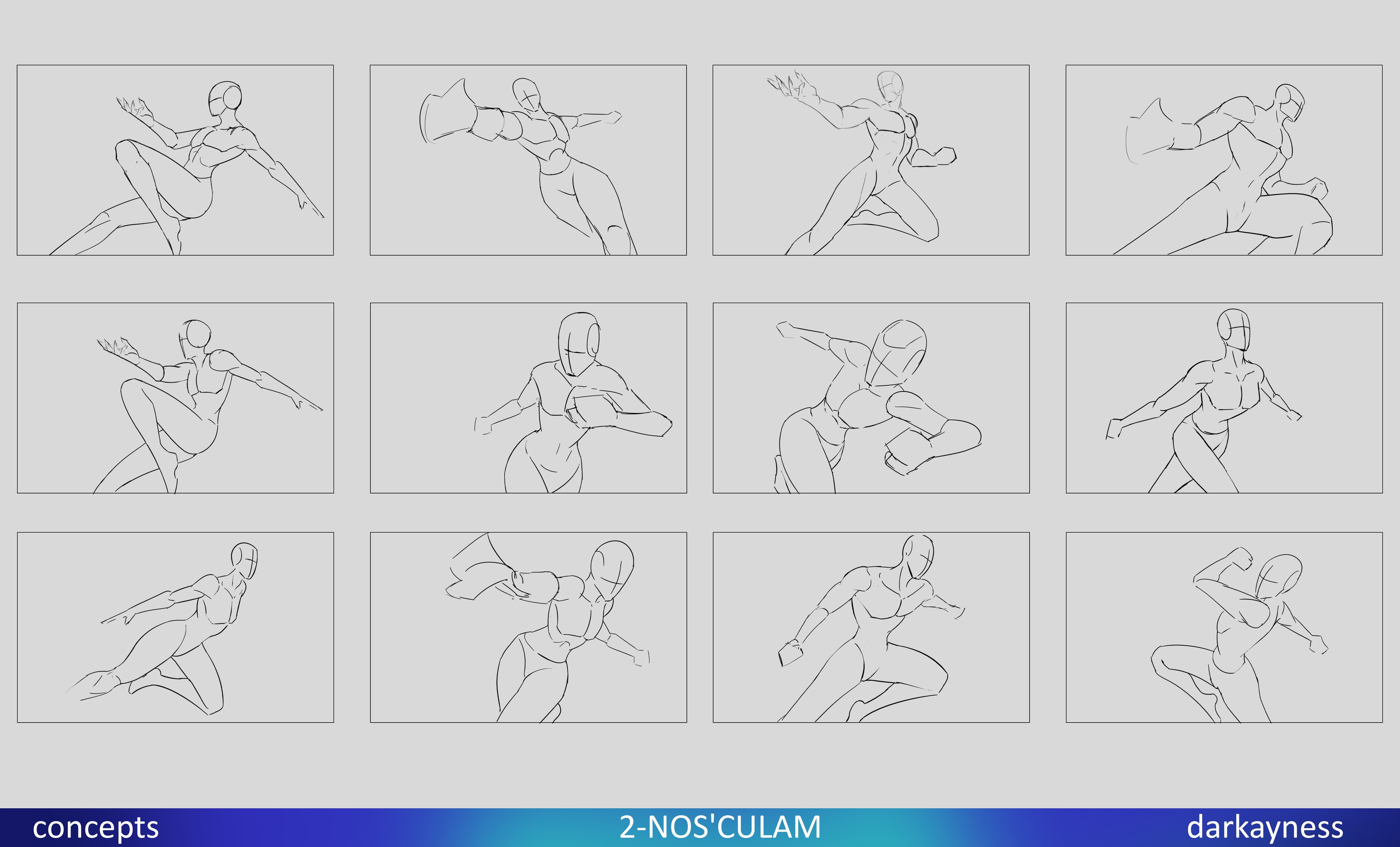 concepts

2-NOS'CULAM

darkayness