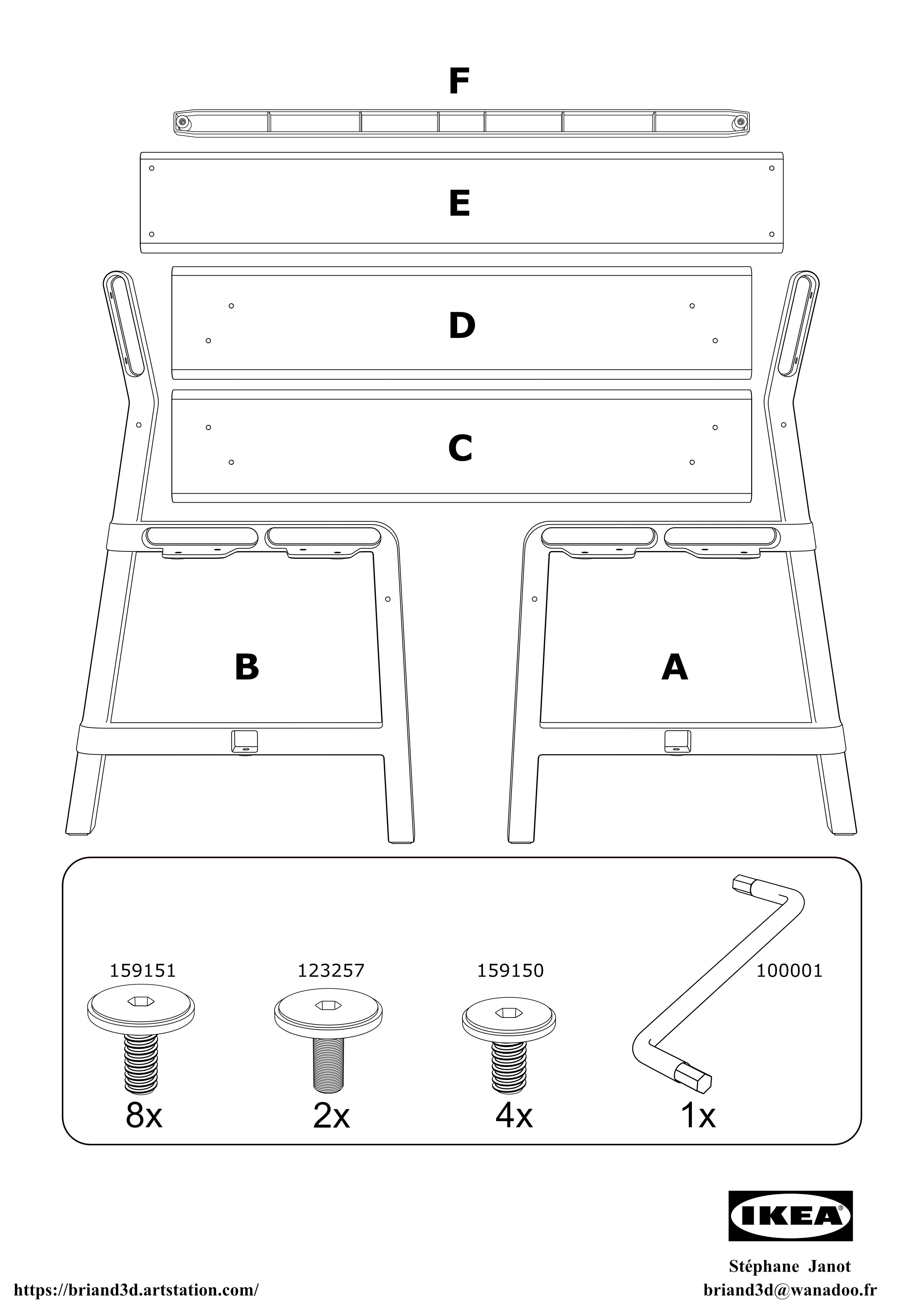 F

E

D

C

B

A

159151

123257

159150

100001

8x

2x

4x

1x

IKEA®

Stéphane Janot

https://briand3d.artstation.com/

briand3d@wanadoo.fr