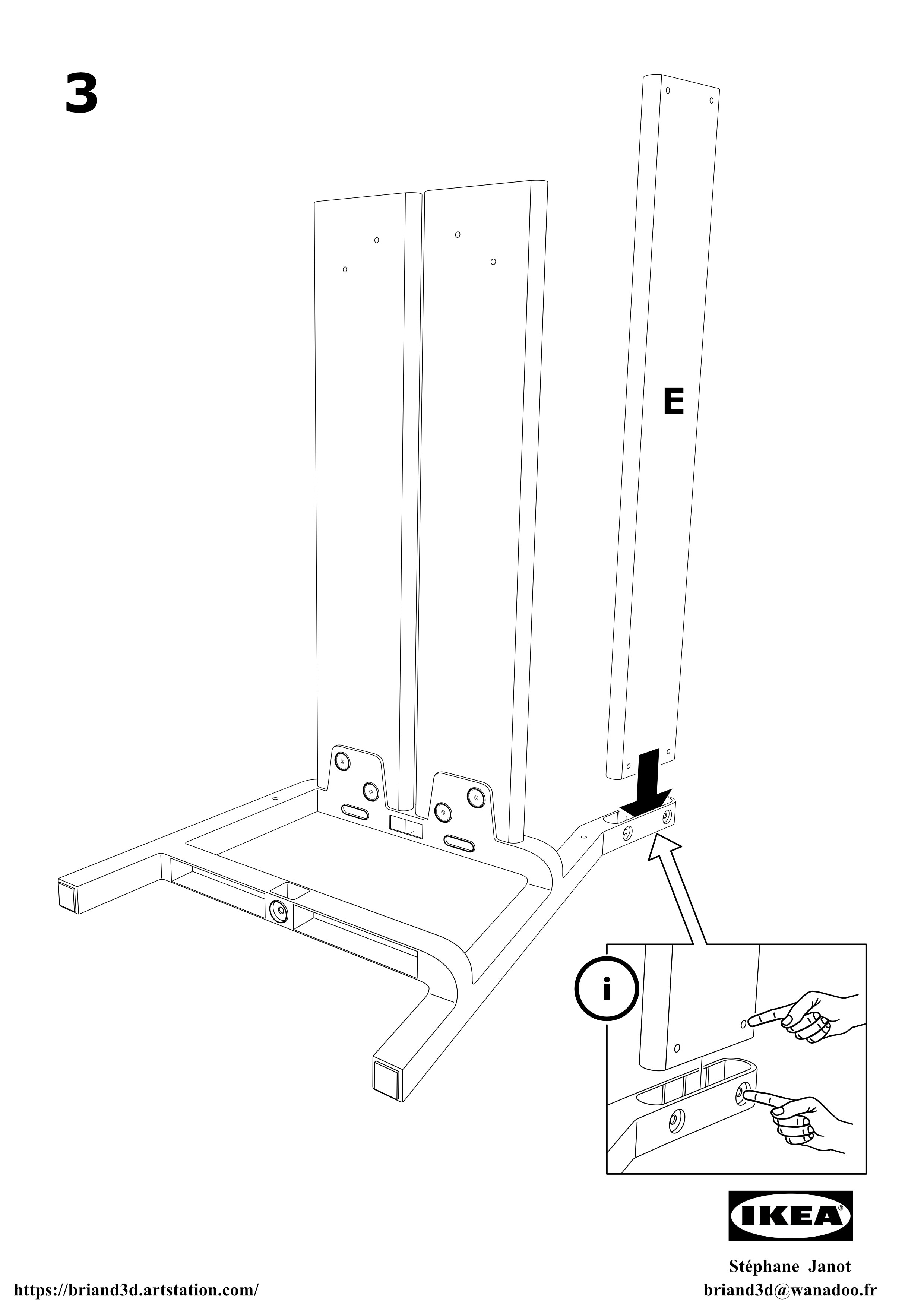 3

E

i

IKEA®

Stéphane Janot

https://briand3d.artstation.com/

briand3d@wanadoo.fr