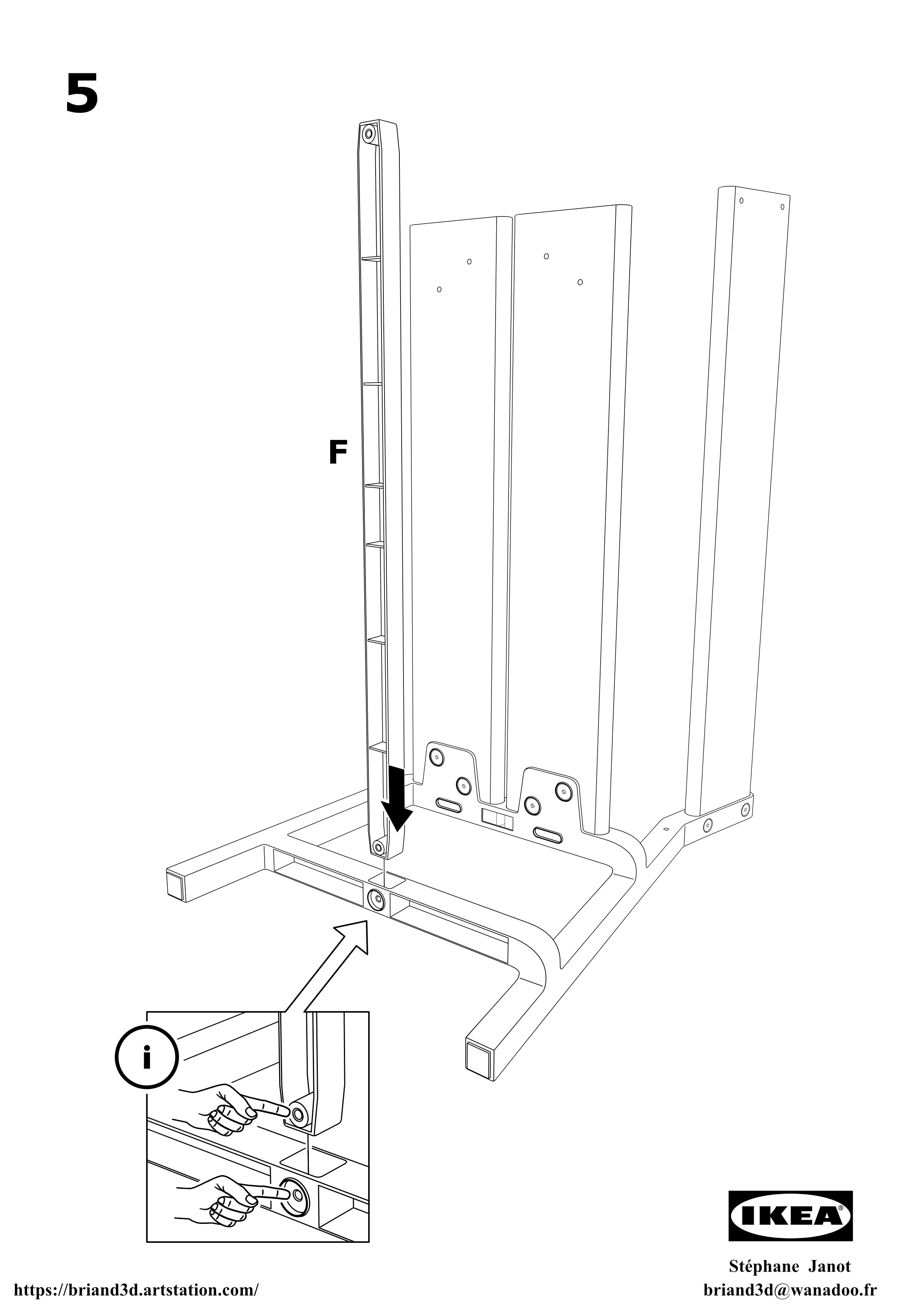 5

F

i

IKEA®

Stéphane Janot

https://briand3d.artstation.com/

briand3d@wanadoo.fr