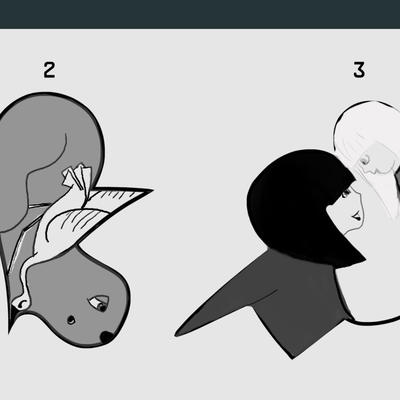 2

3