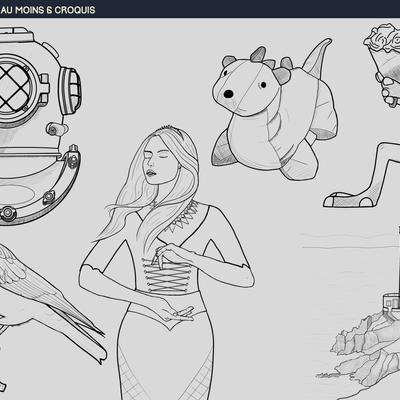 AU MOINS 6 CROQUIS